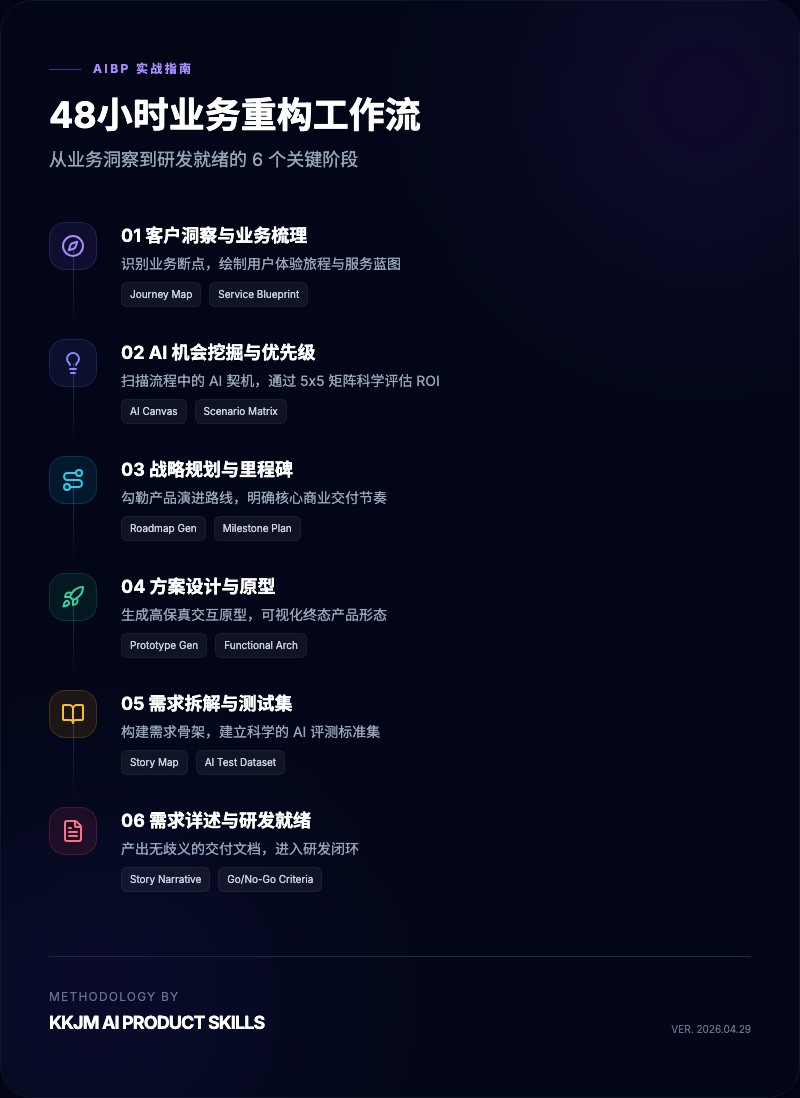 AIBP 实战指南

48小时业务重构工作流

从业务洞察到研发就绪的 6 个关键阶段

01 客户洞察与业务梳理
识别业务断点，绘制用户体验旅程与服务蓝图
Journey Map
Service Blueprint

02 AI 机会挖掘与优先级
扫描流程中的 AI 契机，通过 5x5 矩阵科学评估 ROI
AI Canvas
Scenario Matrix

03 战略规划与里程碑
勾勒产品演进路线，明确核心商业交付节奏
Roadmap Gen
Milestone Plan

04 方案设计与原型
生成高保真交互原型，可视化终态产品形态
Prototype Gen
Functional Arch

05 需求拆解与测试集
构建需求骨架，建立科学的 AI 评测标准集
Story Map
AI Test Dataset

06 需求详述与研发就绪
产出无歧义的交付文档，进入研发闭环
Story Narrative
Go/No-Go Criteria

METHODOLOGY BY
KKJM AI PRODUCT SKILLS

VER. 2026.04.29