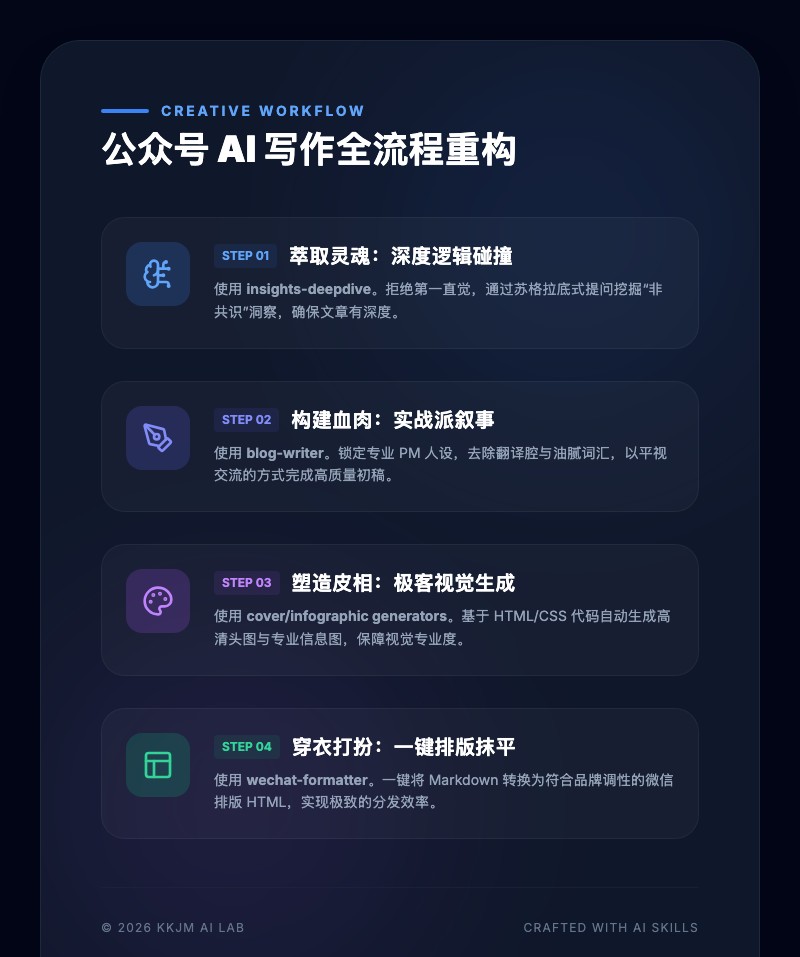 CREATIVE WORKFLOW

公众号 AI 写作全流程重构

STEP 01 萃取灵魂：深度逻辑碰撞

使用 insights-deepdive。拒绝第一直觉，通过苏格拉底式提问挖掘“非共识”洞察，确保文章有深度。

STEP 02 构建血肉：实战派叙事

使用 blog-writer。锁定专业 PM 人设，去除翻译腔与油腻词汇，以平视交流的方式完成高质量初稿。

STEP 03 塑造皮相：极客视觉生成

使用 cover/infographic generators。基于 HTML/CSS 代码自动生成高清头图与专业信息图，保障视觉专业度。

STEP 04 穿衣打扮：一键排版抹平

使用 wechat-formatter。一键将 Markdown 转换为符合品牌调性的微信排版 HTML，实现极致的分发效率。

© 2026 KKJM AI LAB

CRAFTED WITH AI SKILLS